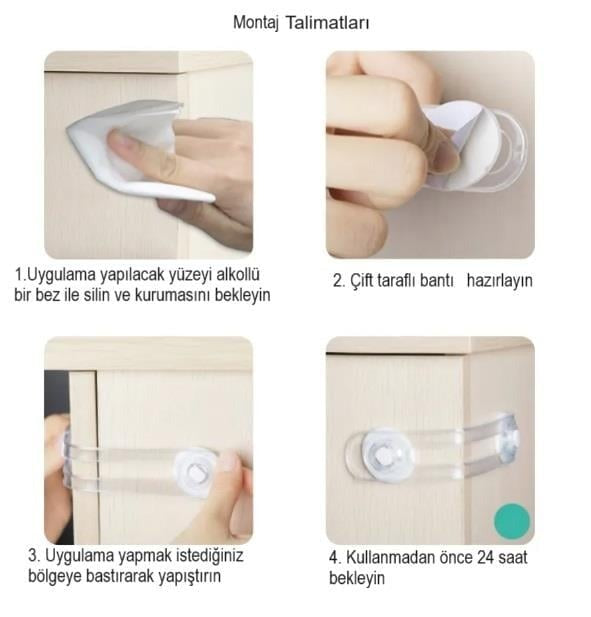 Montaj Talimatları

1.Uygulama yapılacak yüzeyi alkollü bir bez ile silin ve kurumasını bekleyin

2. Çift taraflı bantı hazırlayın

3. Uygulama yapmak istediğiniz bölgeye bastırarak yapıştırın

4. Kullanmadan önce 24 saat bekleyin